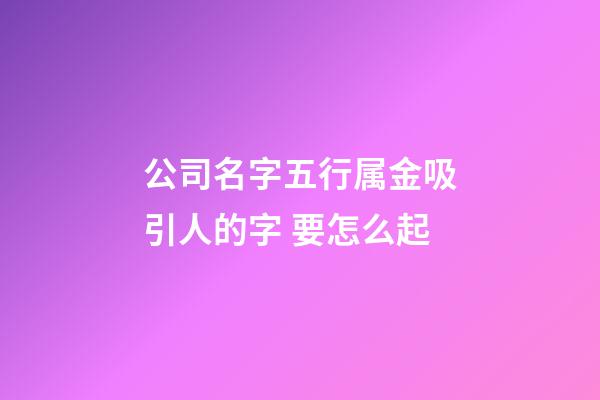 公司名字五行属金吸引人的字 要怎么起